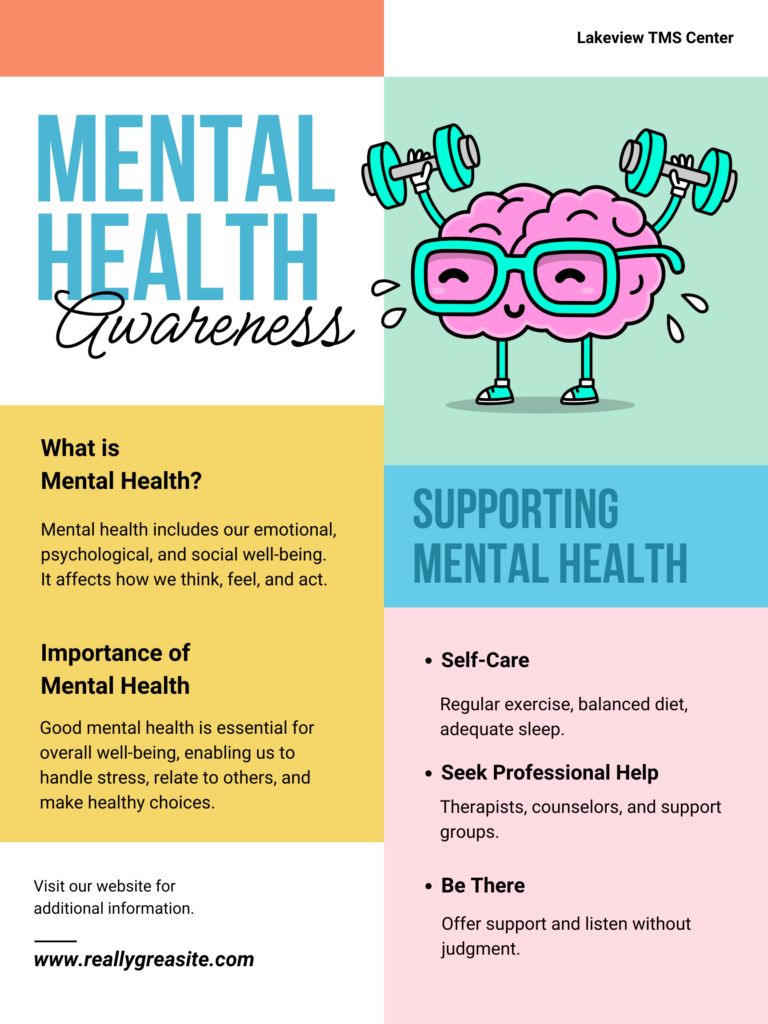 Lakeview TMS Center

MENTAL HEALTH
Awareness

What is Mental Health?

Mental health includes our emotional, psychological, and social well-being. It affects how we think, feel, and act.

Importance of Mental Health

Good mental health is essential for overall well-being, enabling us to handle stress, relate to others, and make healthy choices.

Visit our website for additional information.

www.reallygreasite.com

SUPPORTING MENTAL HEALTH

• Self-Care

Regular exercise, balanced diet, adequate sleep.

• Seek Professional Help

Therapists, counselors, and support groups.

• Be There

Offer support and listen without judgment.